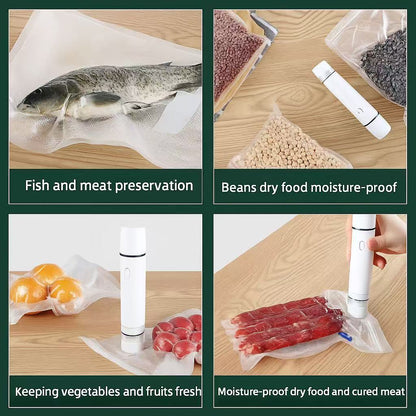 Fish and meat preservation

Beans dry food moisture-proof

Keeping vegetables and fruits fresh

Moisture-proof dry food and cured meat